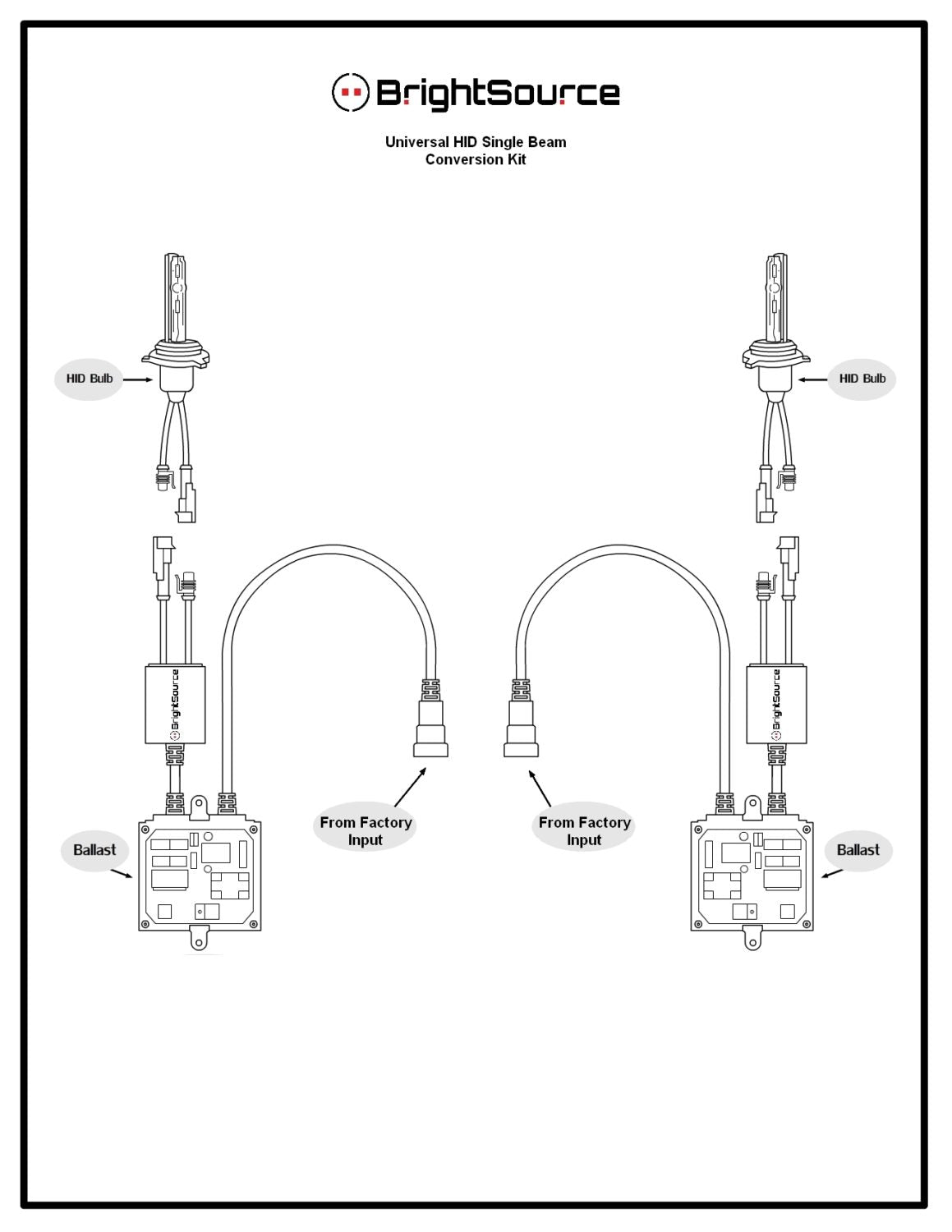 BrightSource

Universal HID Single Beam
Conversion Kit

HID Bulb

HID Bulb

BrightSource

BrightSource

From Factory Input

From Factory Input

Ballast

Ballast