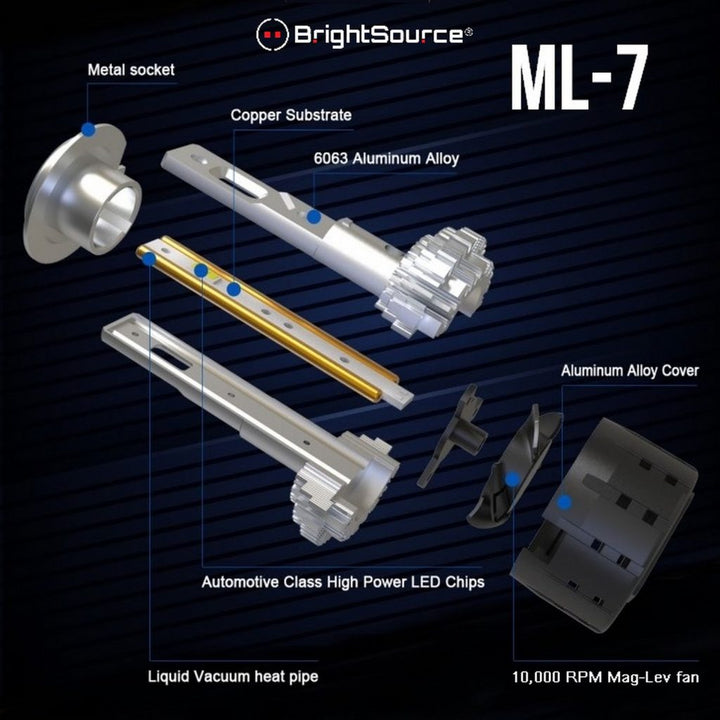 BrightSource®

ML-7

Metal socket

Copper Substrate

6063 Aluminum Alloy

Aluminum Alloy Cover

Automotive Class High Power LED Chips

Liquid Vacuum heat pipe

10,000 RPM Mag-Lev fan