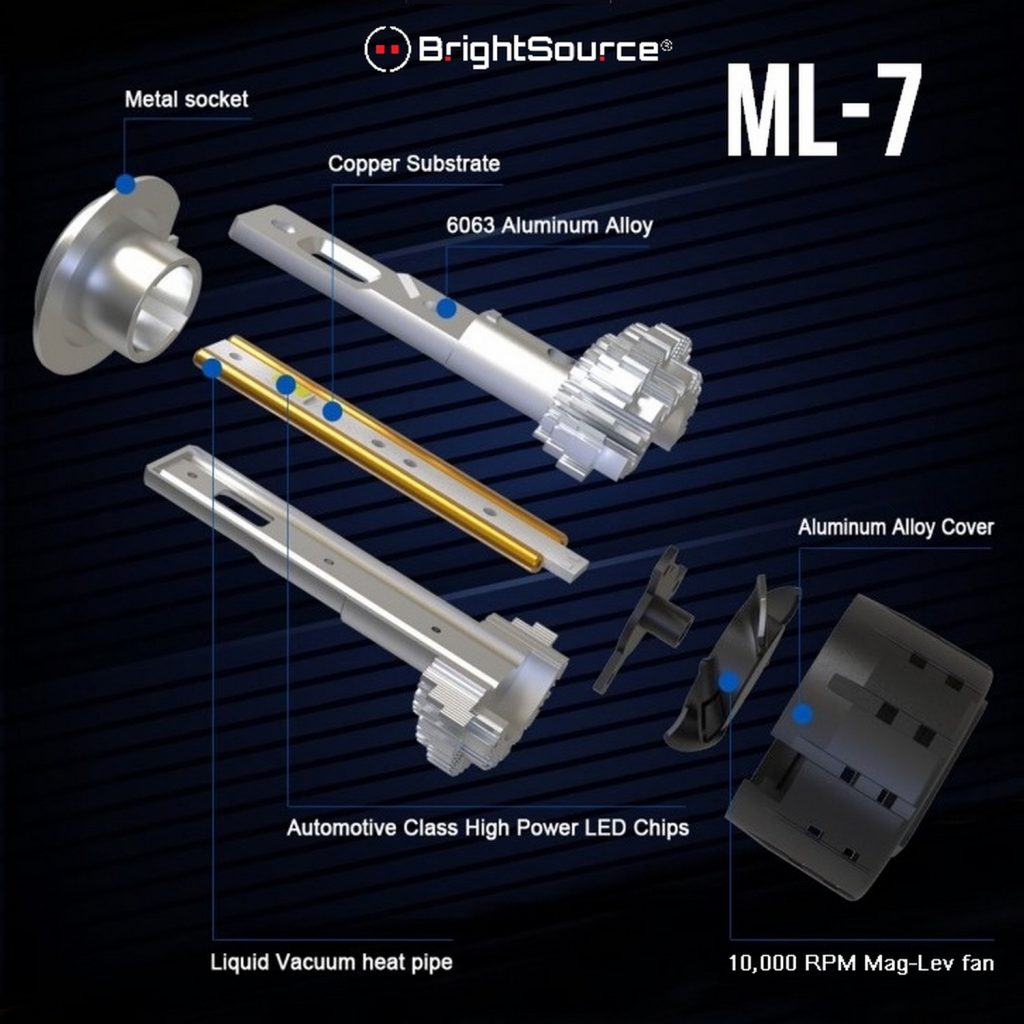 BrightSource®

ML-7

Metal socket

Copper Substrate

6063 Aluminum Alloy

Aluminum Alloy Cover

Automotive Class High Power LED Chips

Liquid Vacuum heat pipe

10,000 RPM Mag-Lev fan